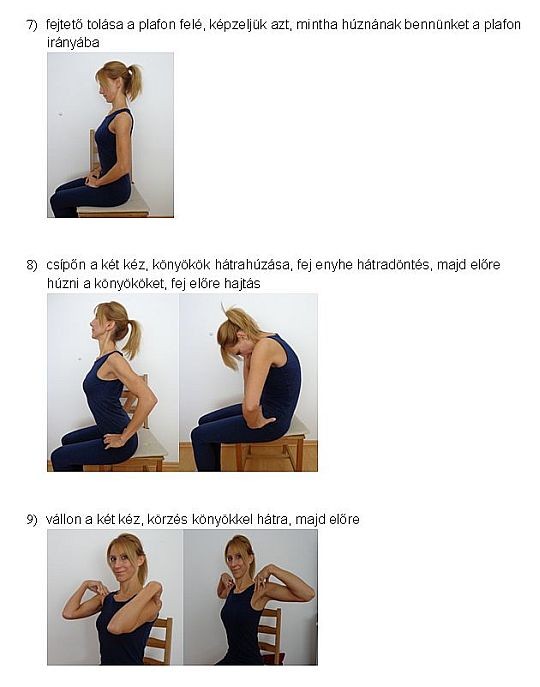 7) fejtető tolása a plafon felé, képzeljük azt, mintha húznának bennünket a plafon irányába

8) csípőn a két kéz, könyökök hátrahúzása, fej enyhe hátradöntés, majd előre húzni a könyököket, fej előre hajtás

9) vállon a két kéz, körzés könyökkel hátra, majd előre