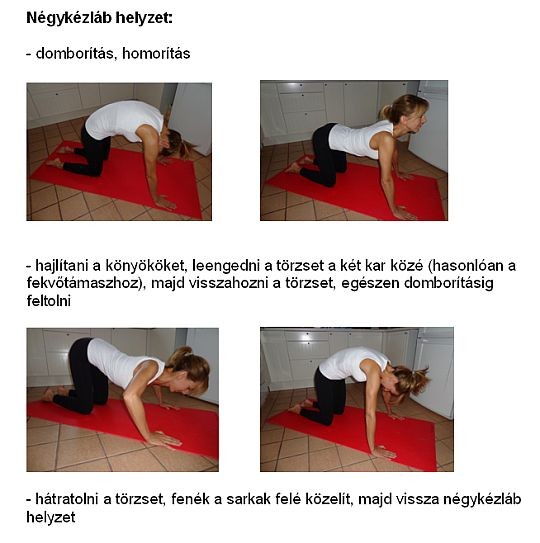 Négykézláb helyzet:

- domborítás, homorítás

- hajlítani a könyököket, leengedni a törzset a két kar közé (hasonlóan a fekvőtámaszhoz), majd visszahozni a törzset, egészen domborításig feltolni

- hátratolni a törzset, fenék a sarkak felé közelít, majd vissza négykézláb helyzet