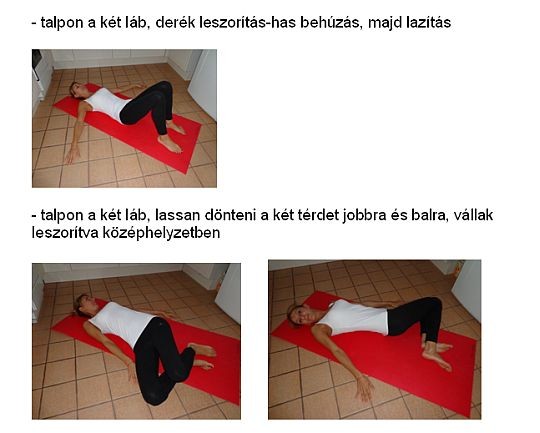 - talpon a két láb, derék leszorítás-has behúzás, majd lazítás

- talpon a két láb, lassan dönteni a két térdet jobbra és balra, vállak leszorítva középhelyzetben