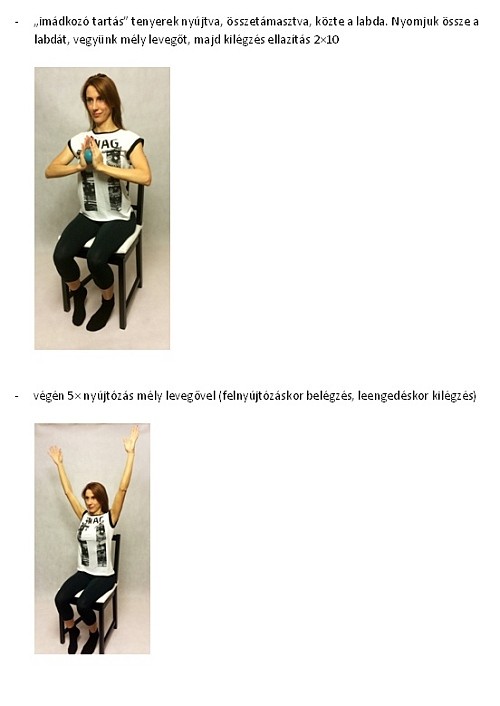 - „imádkozó tartás" tenyerek nyújtva, összetámasztva, közte a labda. Nyomjuk össze a labdát, vegyünk mély levegőt, majd kilégzés ellazítás 2×10

VAG

- végén 5× nyújtózás mély levegővel (felnyújtózáskor belégzés, leengedéskor kilégzés)

VAG