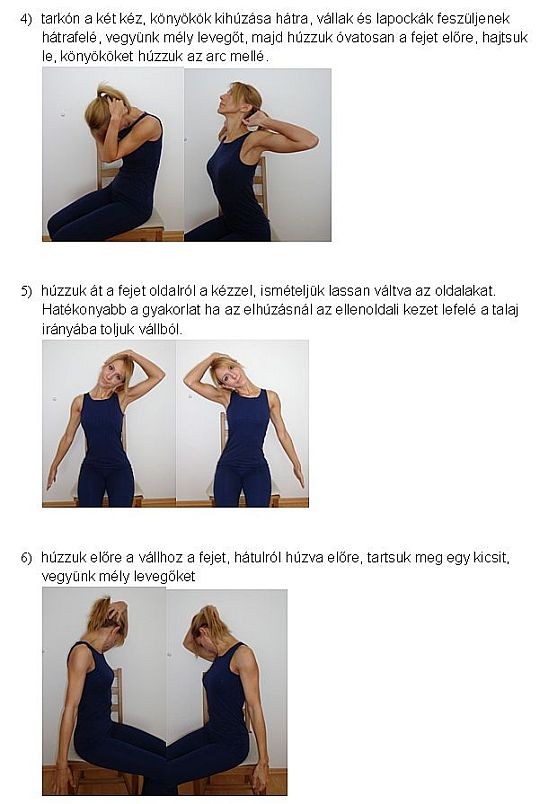 4) tarkón a két kéz, könyökök kihúzása hátra, vállak és lapockák feszüljenek hátrafelé, vegyünk mély levegőt, majd húzzuk óvatosan a fejet előre, hajtsuk le, könyököket húzzuk az arc mellé.

5) húzzuk át a fejet oldalról a kézzel, ismételjük lassan váltva az oldalakat. Hatékonyabb a gyakorlat ha az elhúzásnál az ellenoldali kezet lefelé a talaj irányába toljuk vállból.

6) húzzuk előre a vállhoz a fejet, hátulról húzva előre, tartsuk meg egy kicsit, vegyünk mély levegőket