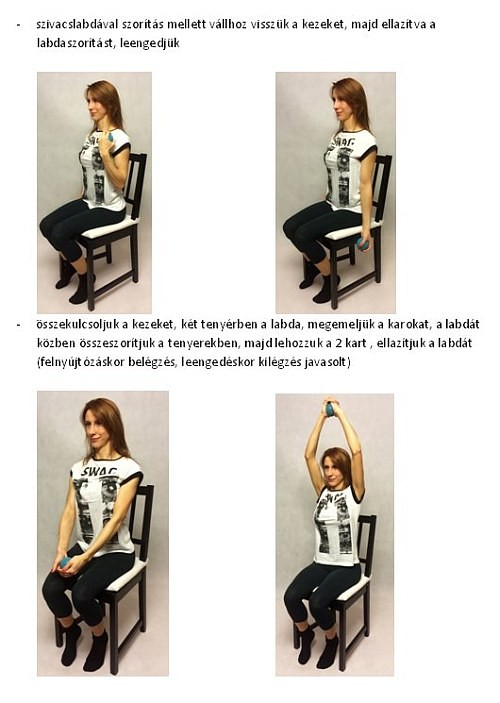 - szivacslabdával szorítás mellett vállhoz visszük a kezeket, majd ellazítva a labdaszorítást, leengedjük

SWAG

SWAG

- összekulcsoljuk a kezeket, két tenyérben a labda, megemeljük a karokat, a labdát közben összeszorítjuk a tenyerekben, majd lehozzuk a 2 kart , ellazítjuk a labdát (felnyújtózáskor belégzés, leengedéskor kilégzés javasolt)

SWAG

SWAG