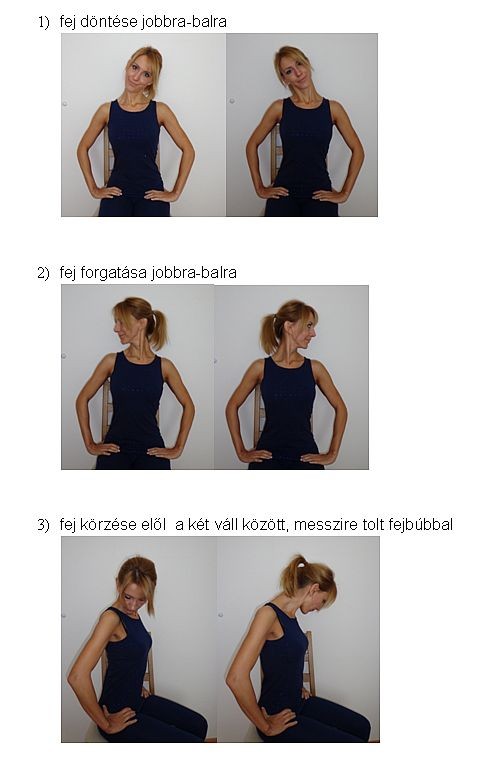 1) fej döntése jobbra-balra

2) fej forgatása jobbra-balra

3) fej körzése elől a két váll között, messzire tolt fejbúbbal