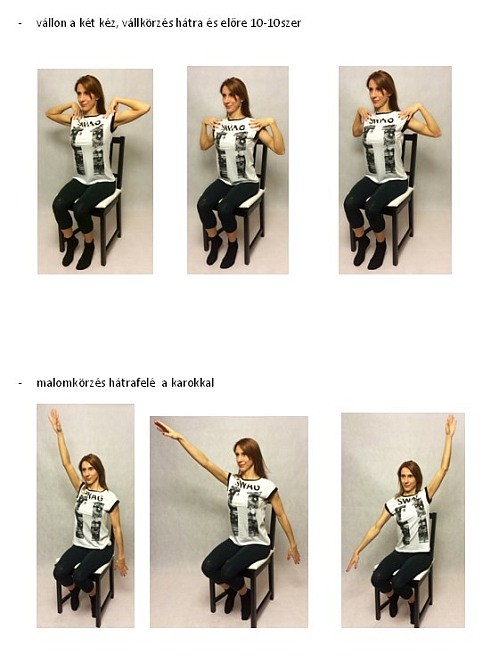 - vállon a két kéz, vállkörzés hátra és előre 10-10szer

SWAG

SWAG

SWAG

- malomkörzés hátrafelé a karokkal

SWAG

SWAG

SWAG