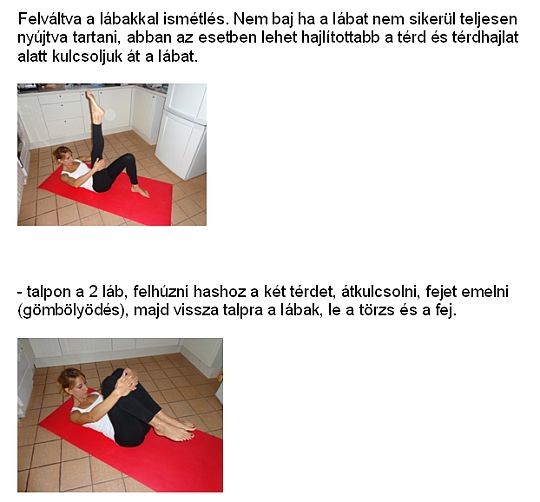 Felváltva a lábakkal ismétlés. Nem baj ha a lábat nem sikerül teljesen nyújtva tartani, abban az esetben lehet hajlítottabb a térd és térdhajlat alatt kulcsoljuk át a lábat.

- talpon a 2 láb, felhúzni hashoz a két térdet, átkulcsolni, fejet emelni (gömbölyödés), majd vissza talpra a lábak, le a törzs és a fej.