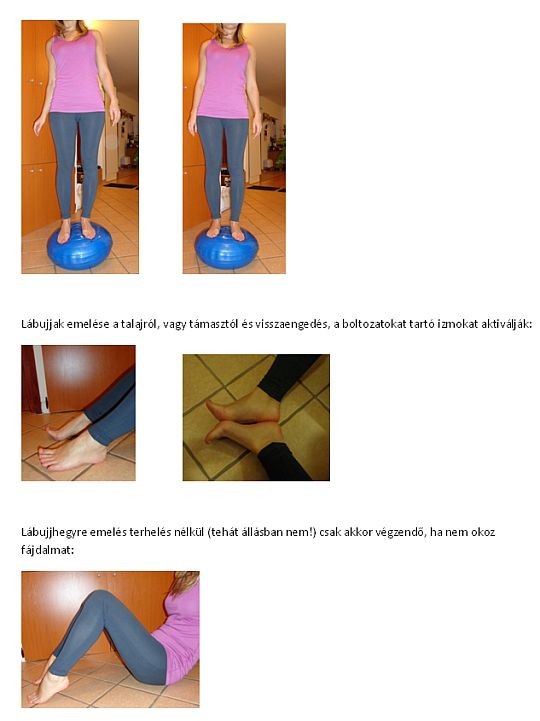 Lábujjak emelése a talajról, vagy támasztól és visszaengedés, a boltozatokat tartó izmokat aktiválják:

Lábujjhegyre emelés terhelés nélkül (tehát állásban nem!) csak akkor végzendő, ha nem okoz fájdalmat: